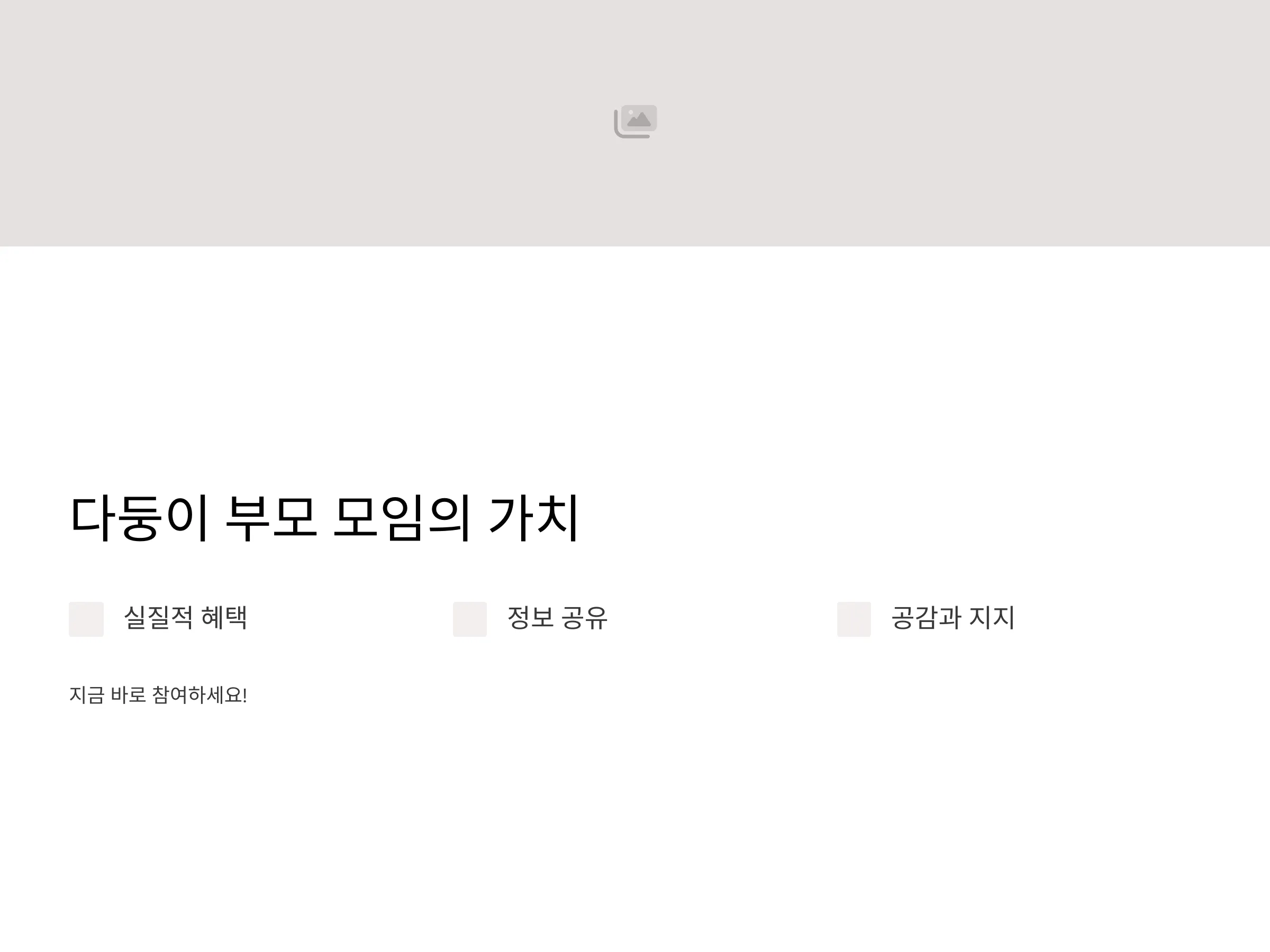 다둥이 부모 모임의 가치

실질적 혜택

정보 공유

공감과 지지

지금 바로 참여하세요!